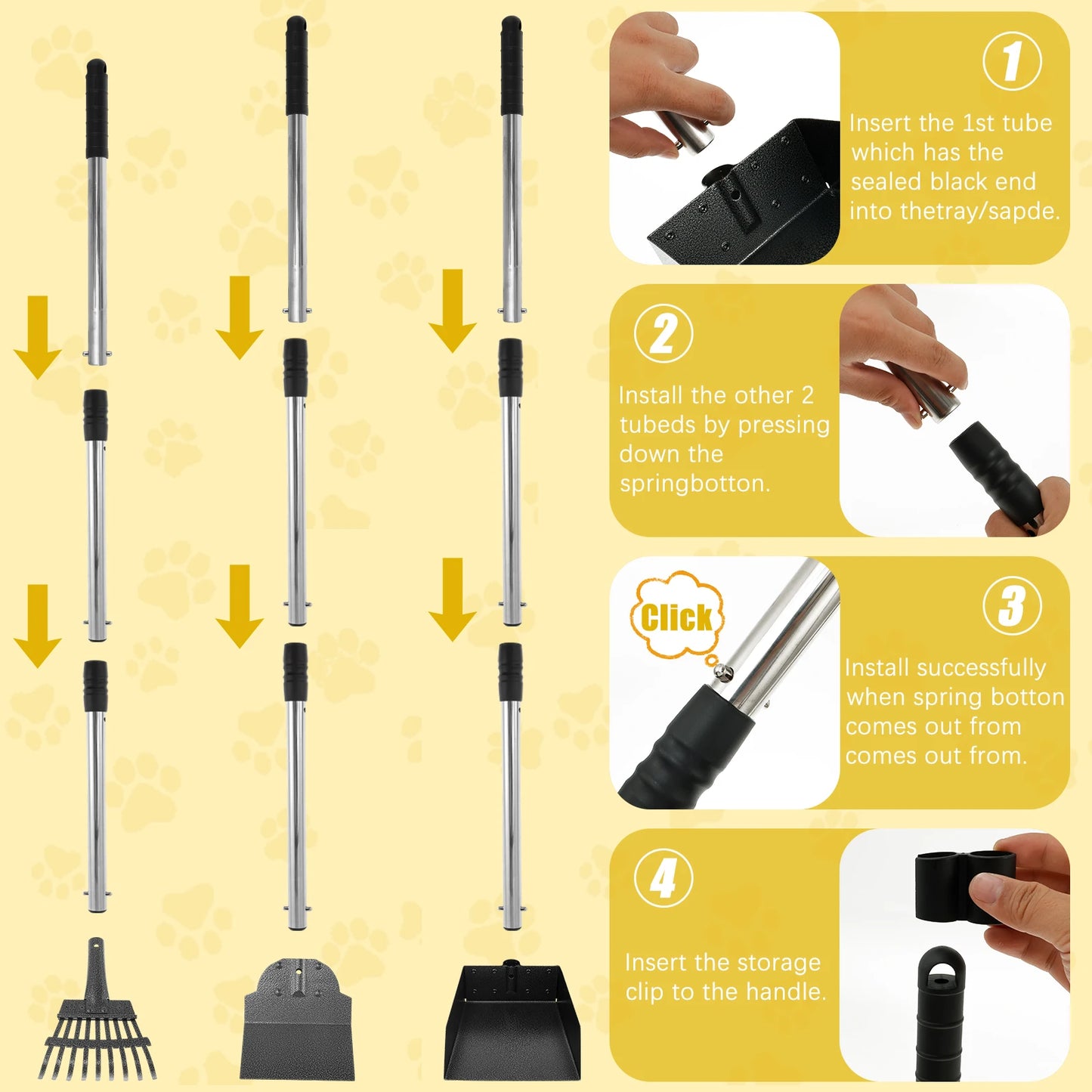 1

Insert the 1st tube which has the sealed black end into thetray/sapde.

2

Install the other 2 tubeds by pressing down the springbotton.

Click

3

Install successfully when spring botton comes out from comes out from.

4

Insert the storage clip to the handle.